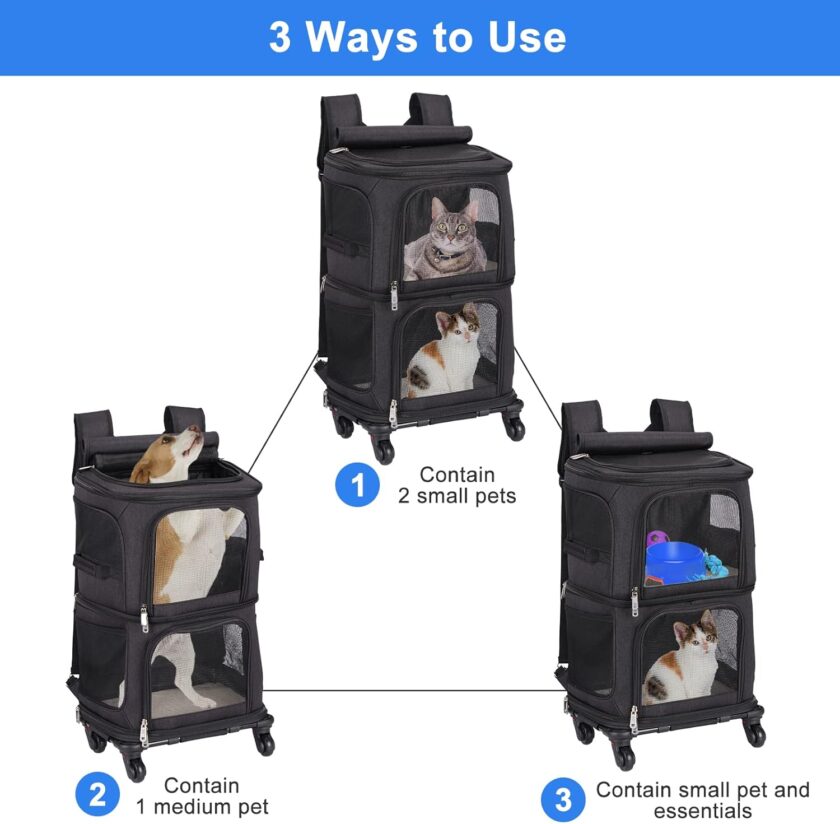 3 Ways to Use

1 Contain 2 small pets

2 Contain 1 medium pet

3 Contain small pet and essentials