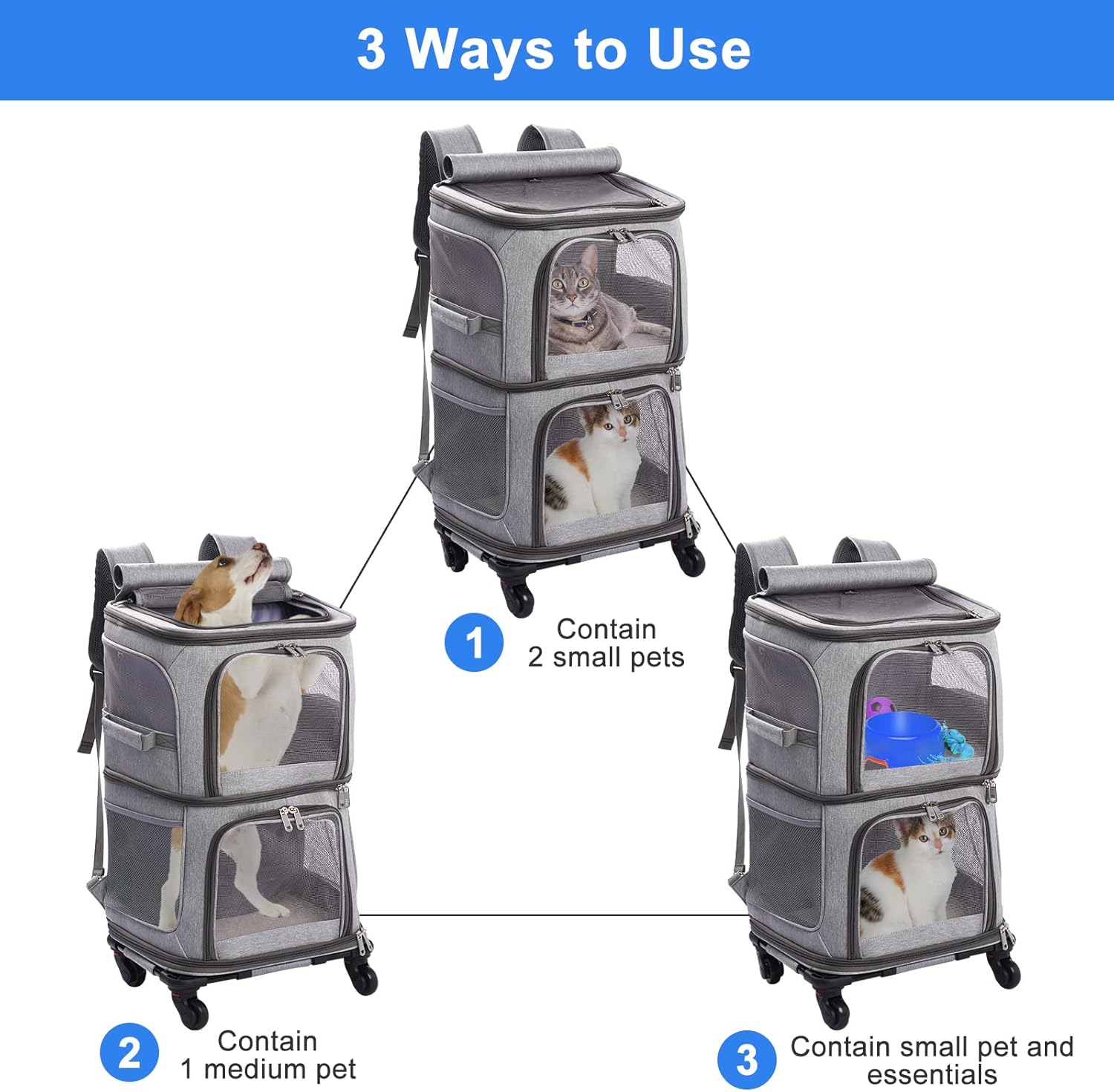 3 Ways to Use

1 Contain 2 small pets

2 Contain 1 medium pet

3 Contain small pet and essentials